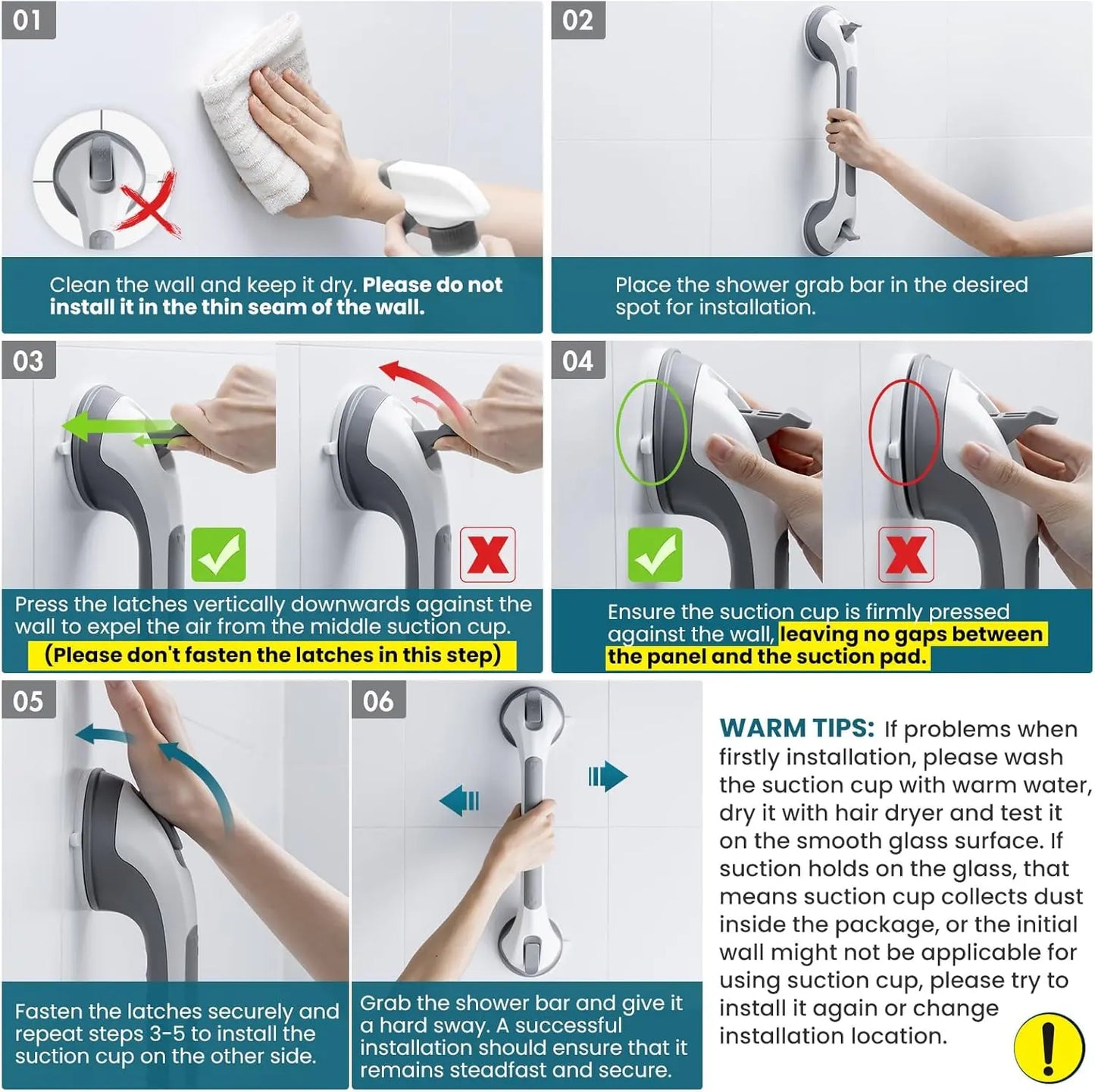 01

Clean the wall and keep it dry. Please do not install it in the thin seam of the wall.

02

Place the shower grab bar in the desired spot for installation.

03

Press the latches vertically downwards against the wall to expel the air from the middle suction cup. (Please don't fasten the latches in this step)

04

Ensure the suction cup is firmly pressed against the wall, leaving no gaps between the panel and the suction pad.

05

Fasten the latches securely and repeat steps 3-5 to install the suction cup on the other side.

06

Grab the shower bar and give it a hard sway. A successful installation should ensure that it remains steadfast and secure.

WARM TIPS: If problems when firstly installation, please wash the suction cup with warm water, dry it with hair dryer and test it on the smooth glass surface. If suction holds on the glass, that means suction cup collects dust inside the package, or the initial wall might not be applicable for using suction cup, please try to install it again or change installation location.

!