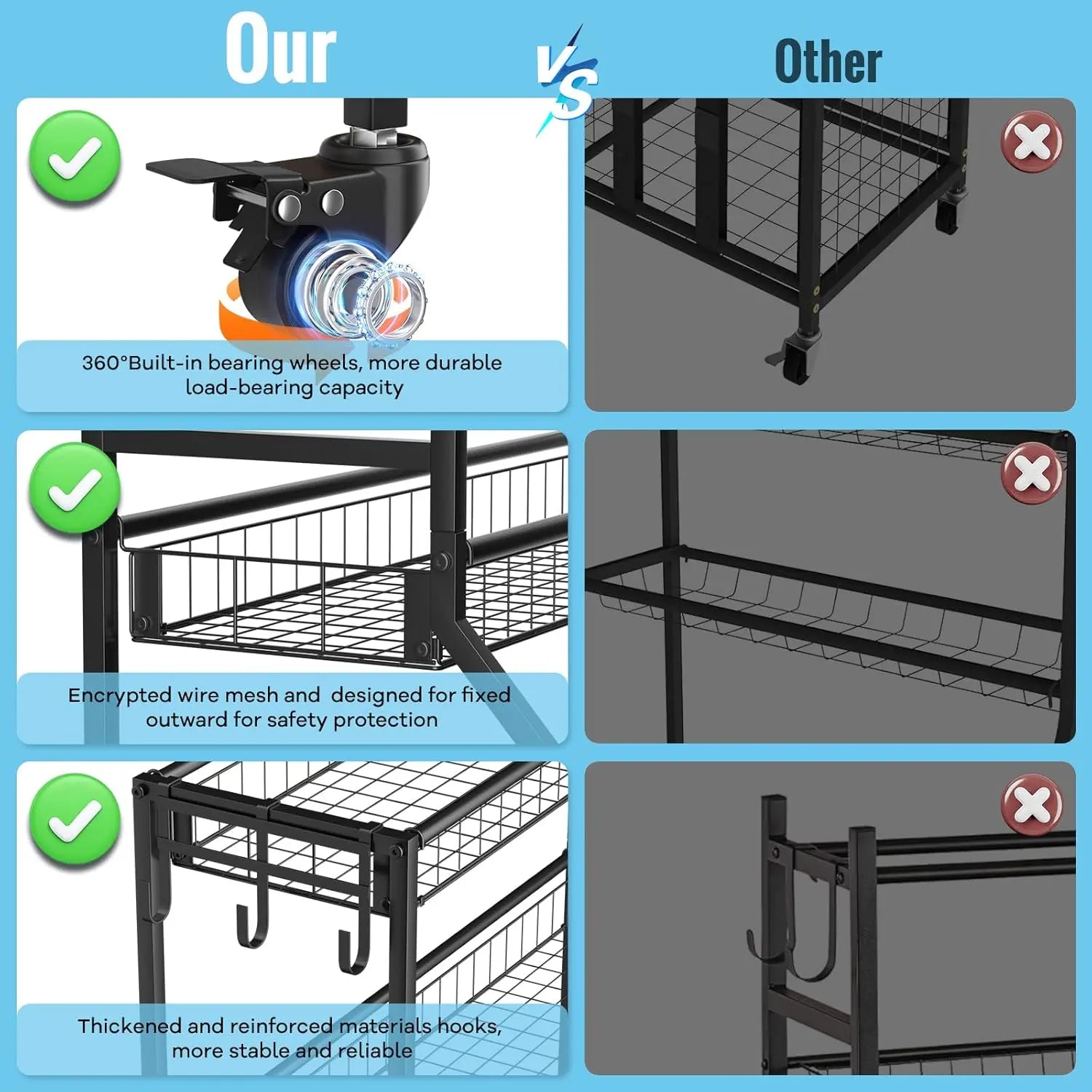 Our

VS

Other

360°Built-in bearing wheels, more durable load-bearing capacity

Encrypted wire mesh and designed for fixed outward for safety protection

Thickened and reinforced materials hooks, more stable and reliable